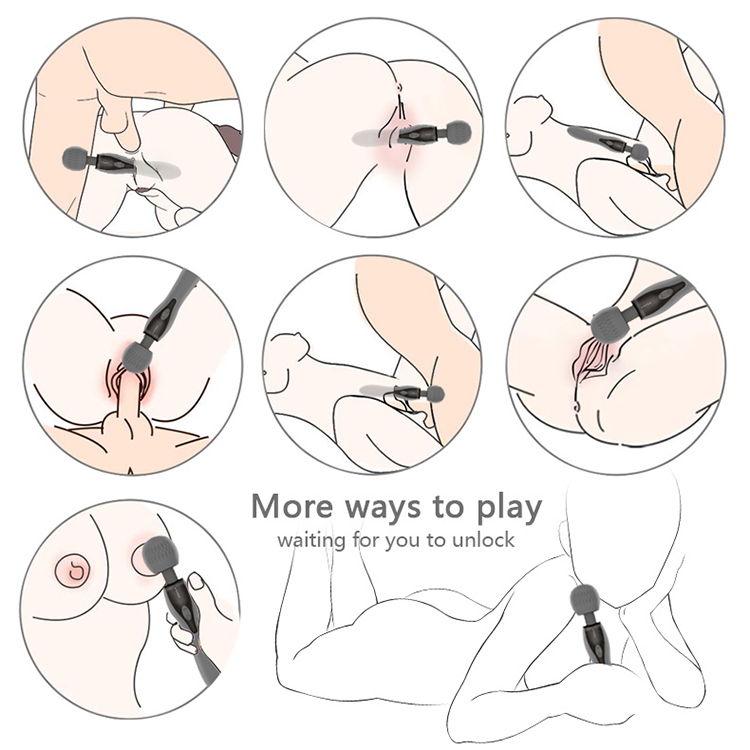 More ways to play
waiting for you to unlock